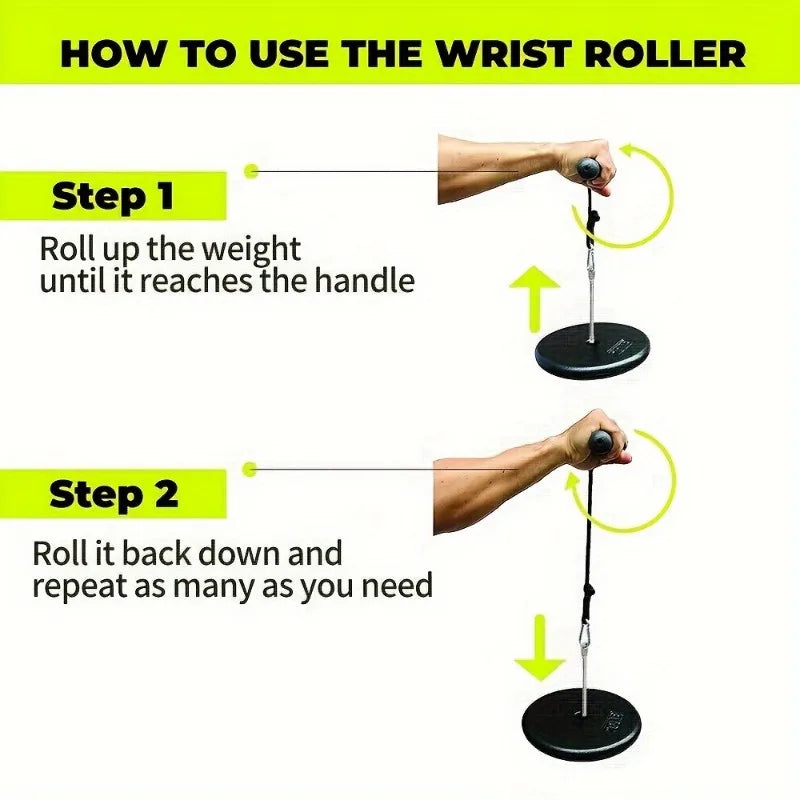 HOW TO USE THE WRIST ROLLER

Step 1

Roll up the weight until it reaches the handle

Step 2

Roll it back down and repeat as many as you need